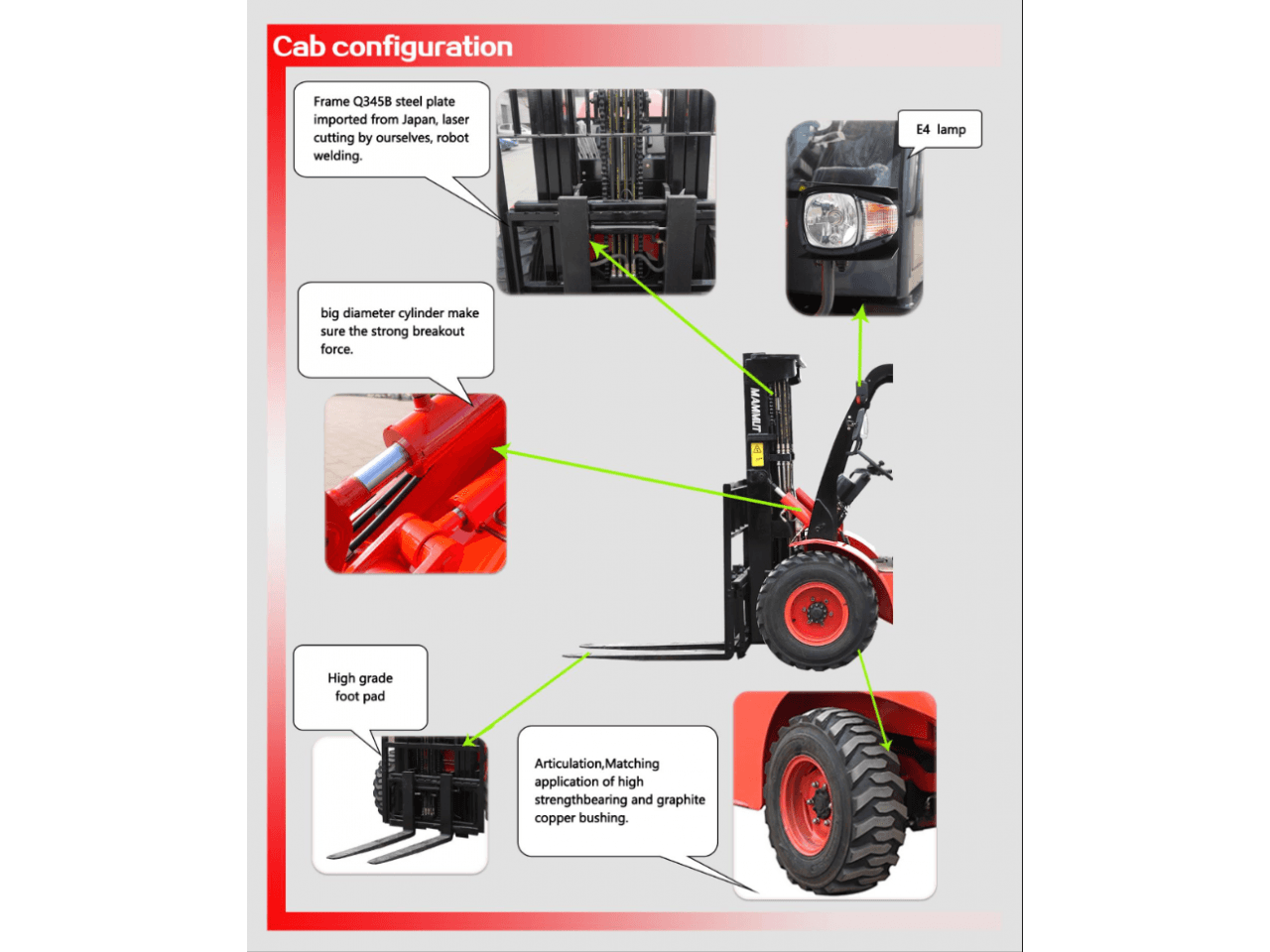 Cab configuration

Frame Q345B steel plate imported from Japan, laser cutting by ourselves, robot welding.

E4 lamp

big diameter cylinder make sure the strong breakout force.

MAMMUT

High grade foot pad

Articulation,Matching application of high strengthbearing and graphite copper bushing.